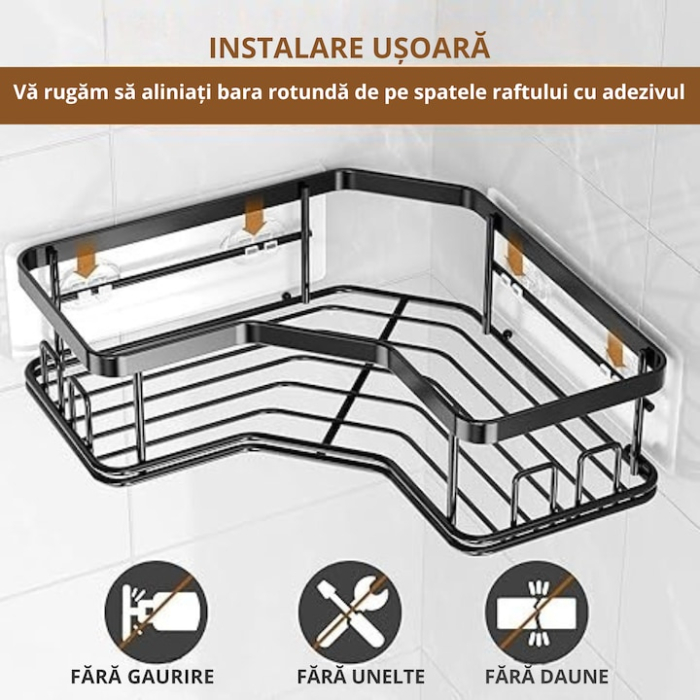 INSTALARE UȘOARĂ

Vă rugăm să aliniați bara rotundă de pe spatele raftului cu adezivul

FĂRĂ GAURIRE

FĂRĂ UNELTE

FĂRĂ DAUNE