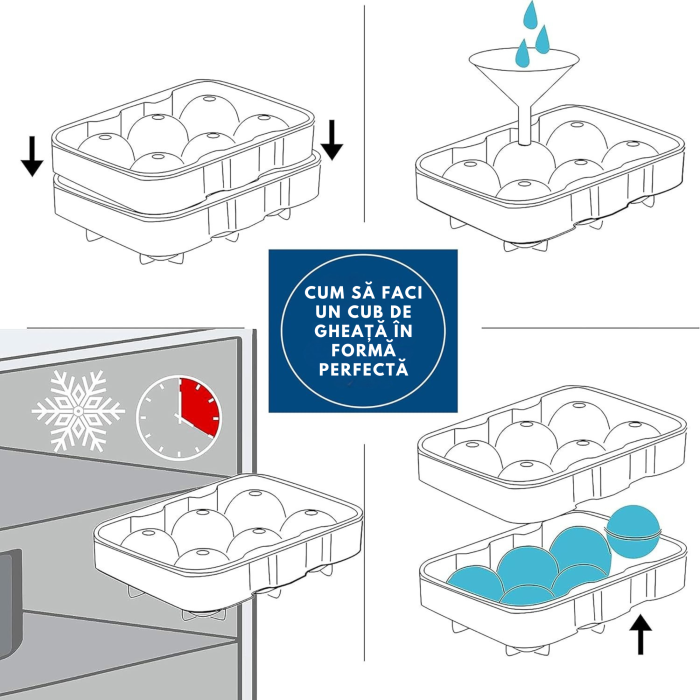 CUM SĂ FACI UN CUB DE GHEAȚĂ ÎN FORMĂ PERFECTĂ