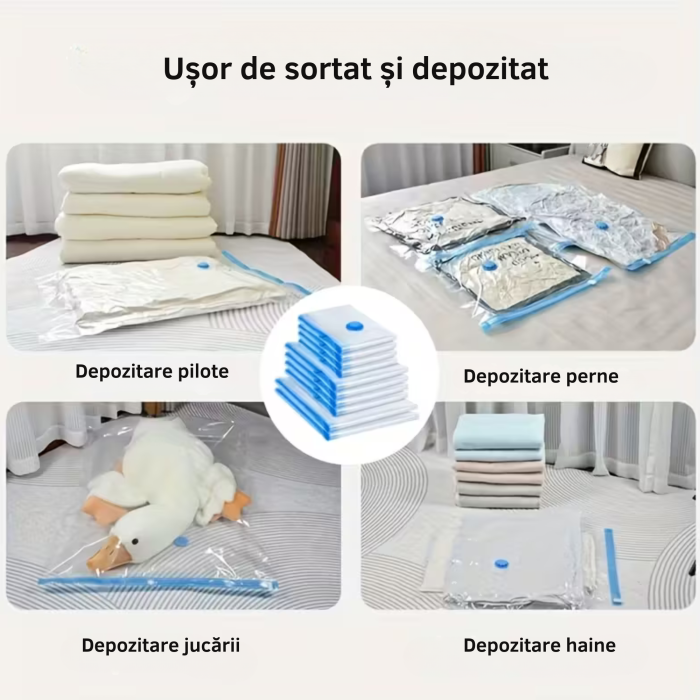 Ușor de sortat și depozitat

Depozitare pilote

Depozitare perne

Depozitare jucării

Depozitare haine