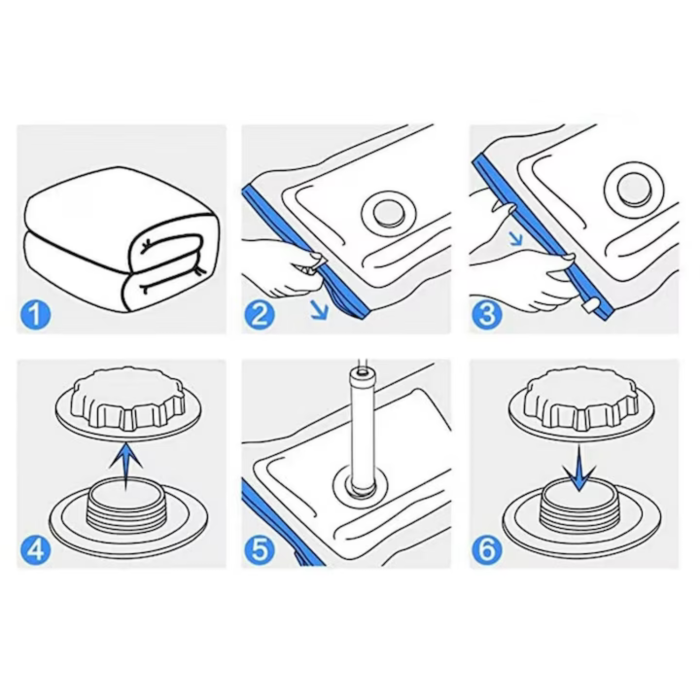 1

2

3

4

5

6