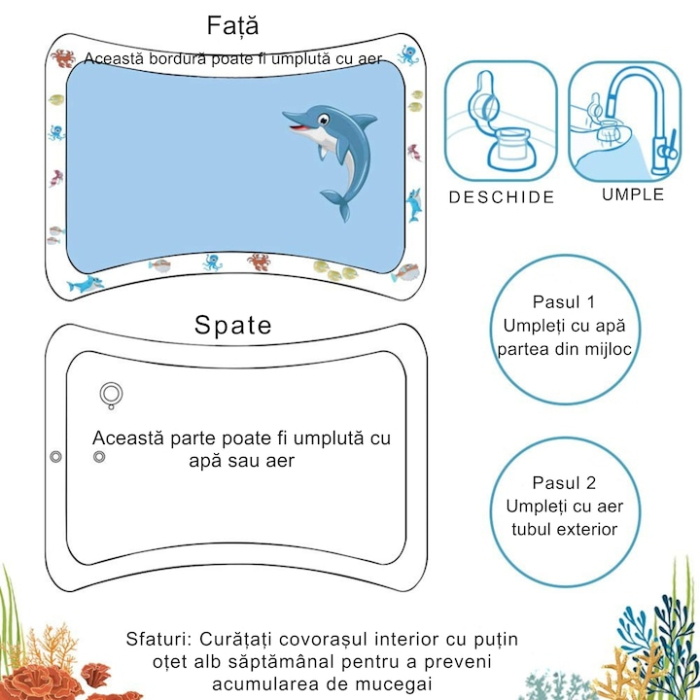 Față

Această bordură poate fi umplută cu aer

DESCHIDE

UMPLE

Pasul 1
Umpleți cu apă partea din mijloc

Spate

Această parte poate fi umplută cu apă sau aer

Pasul 2
Umpleți cu aer tubul exterior

Sfaturi: Curățați covorașul interior cu puțin oțet alb săptămânal pentru a preveni acumularea de mucegai