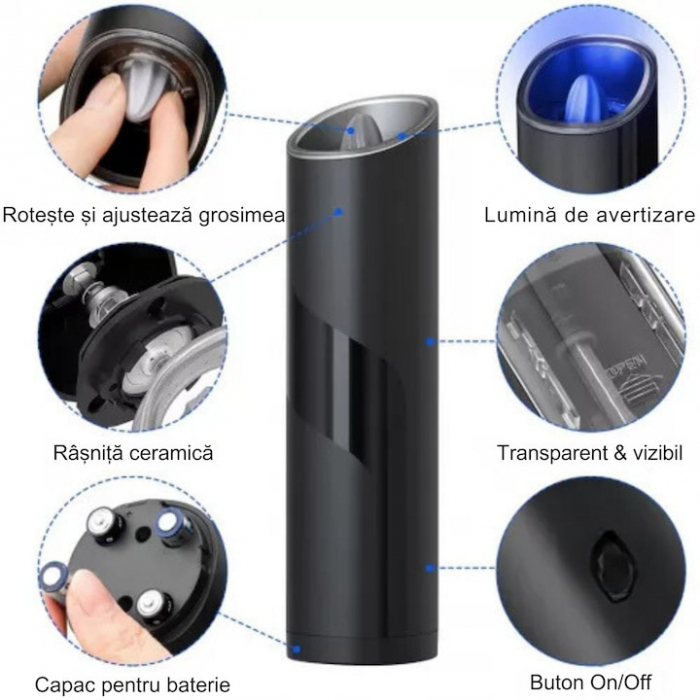 Rotește și ajustează grosimea

Lumină de avertizare

Râșniță ceramică

OPEN

Transparent & vizibil

Capac pentru baterie

Buton On/Off