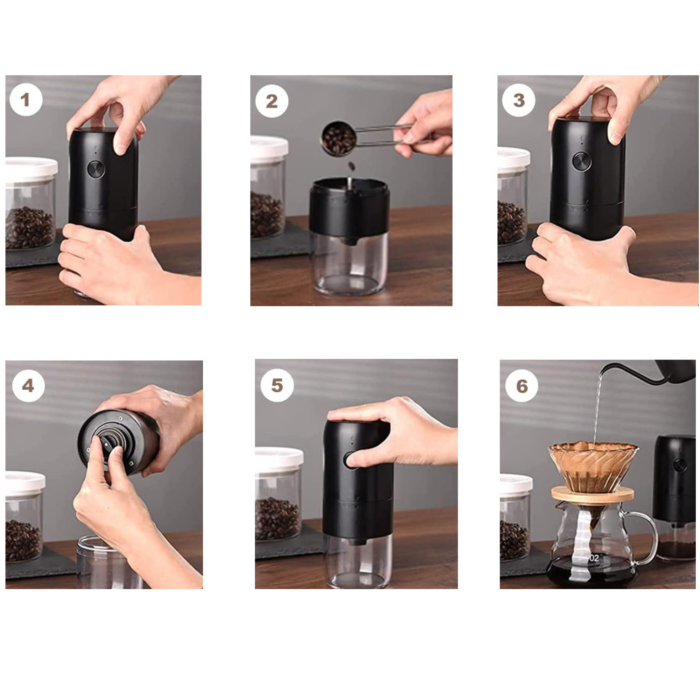 1

2

3

4

5

6

02