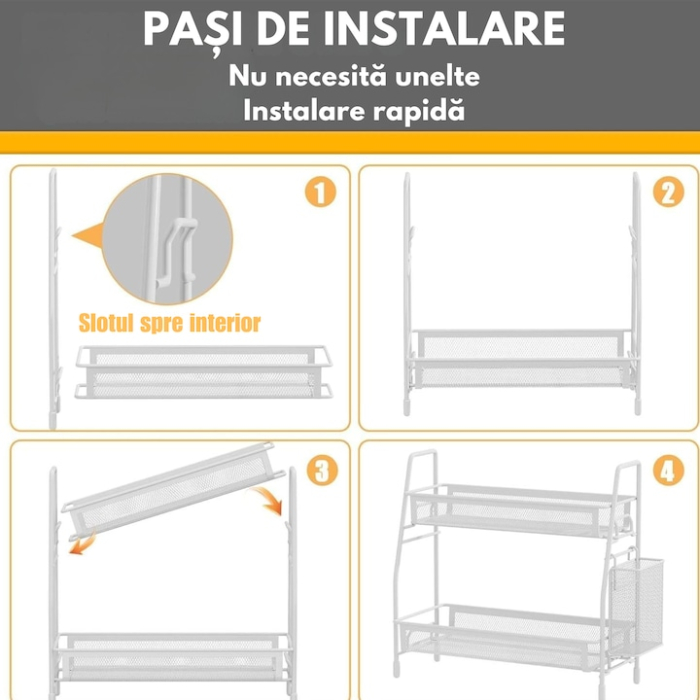 PAȘI DE INSTALARE
Nu necesită unelte
Instalare rapidă

1

Slotul spre interior

2

3

4