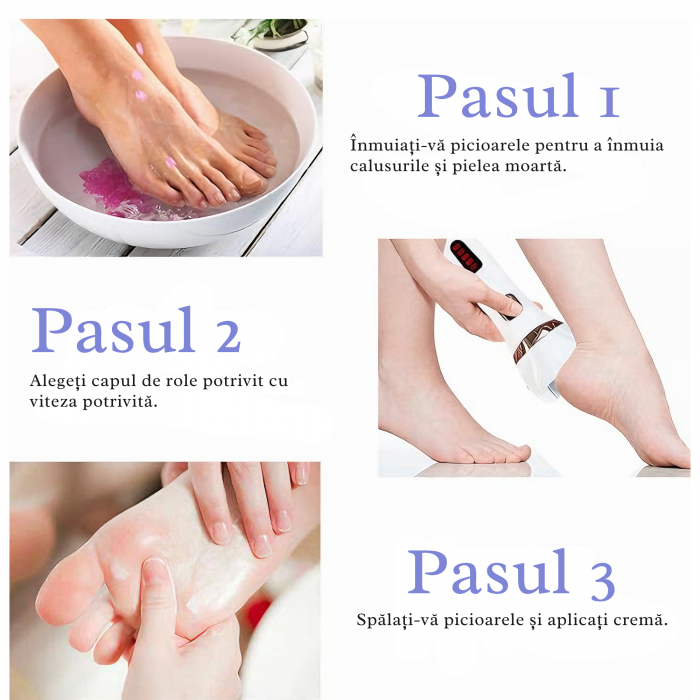 Pasul 1

Înmuiați-vă picioarele pentru a înmuia calusurile și pielea moartă.

Pasul 2

Alegeți capul de role potrivit cu viteza potrivită.

Pasul 3

Spălați-vă picioarele și aplicați cremă.