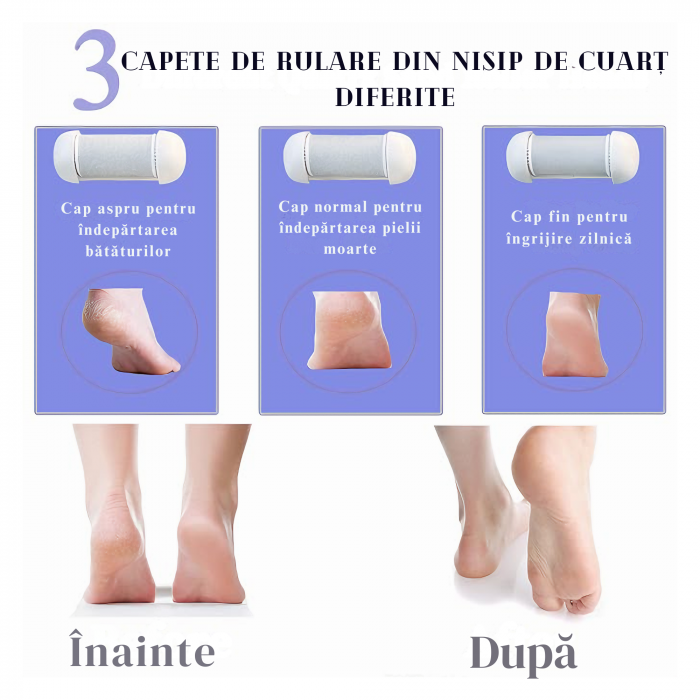 3 CAPETE DE RULARE DIN NISIP DE CUARȚ DIFERITE

Cap aspru pentru îndepărtarea bătăturilor

Cap normal pentru îndepărtarea pielii moarte

Cap fin pentru îngrijire zilnică

Înainte

După