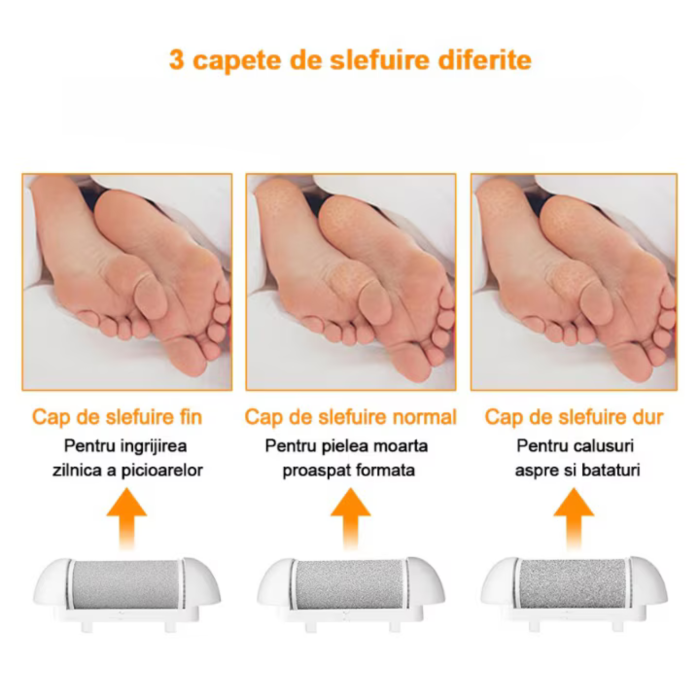 3 capete de slefuire diferite

Cap de slefuire fin
Pentru ingrijirea zilnica a picioarelor

Cap de slefuire normal
Pentru pielea moarta proaspat formata

Cap de slefuire dur
Pentru calusuri aspre si bataturi