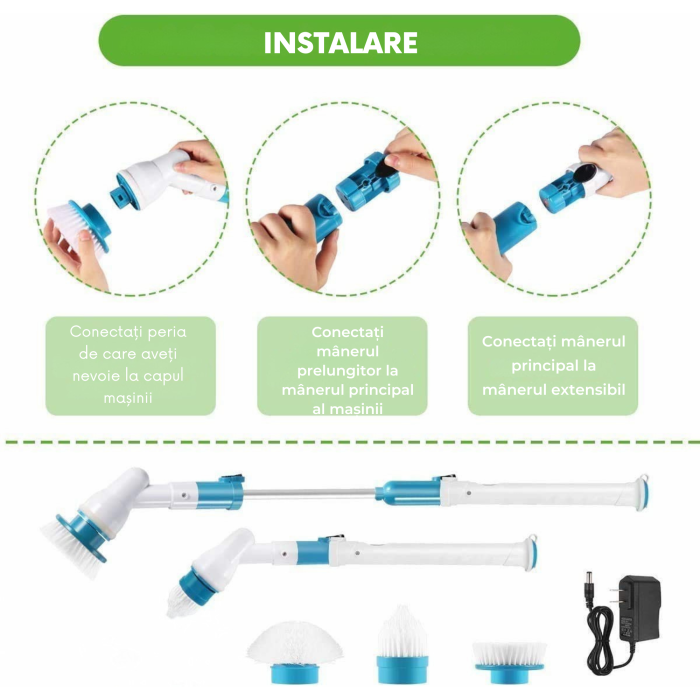 INSTALARE

Conectați peria de care aveți nevoie la capul mașinii

Conectați mânerul prelungitor la mânerul principal al masinii

Conectați mânerul principal la mânerul extensibil