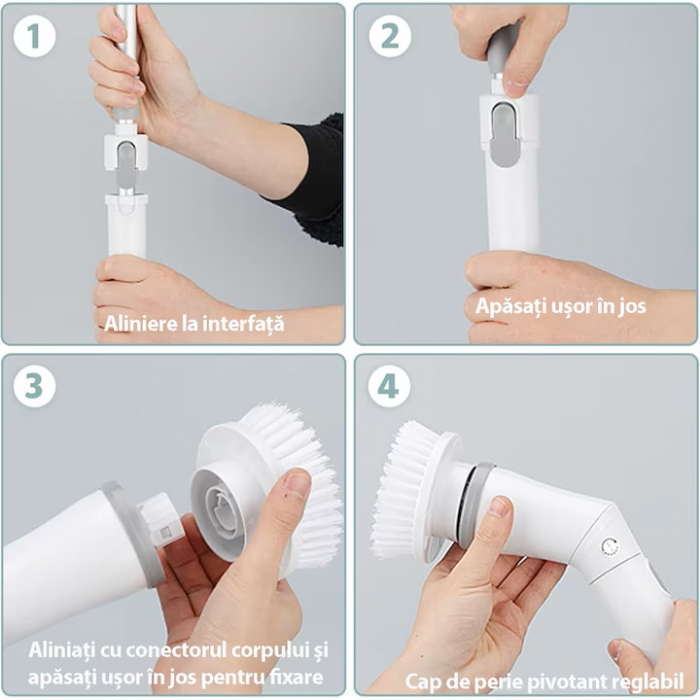 1

Aliniere la interfață

2

Apăsați ușor în jos

3

Aliniați cu conectorul corpului și apăsați ușor în jos pentru fixare

4

Cap de perie pivotant reglabil