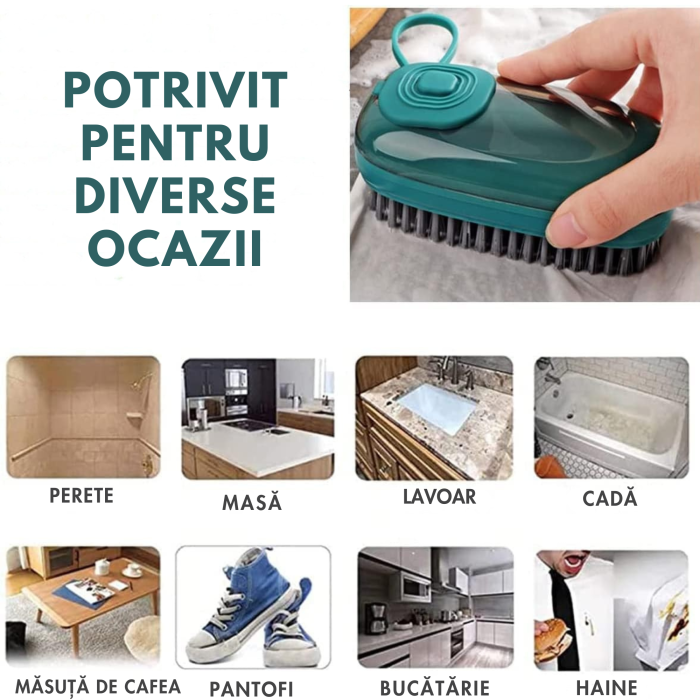 POTRIVIT PENTRU DIVERSE OCAZII

PERETE

MASĂ

LAVOAR

CADĂ

MĂSUȚĂ DE CAFEA

PANTOFI

BUCĂTĂRIE

HAINE