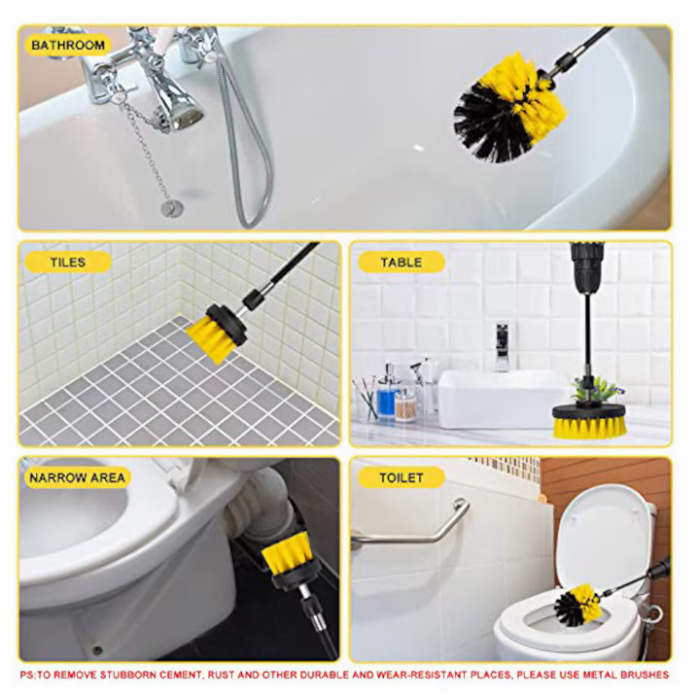 BATHROOM

TILES

TABLE

NARROW AREA

TOILET

PS:TO REMOVE STUBBORN CEMENT, RUST AND OTHER DURABLE AND WEAR-RESISTANT PLACES, PLEASE USE METAL BRUSHES