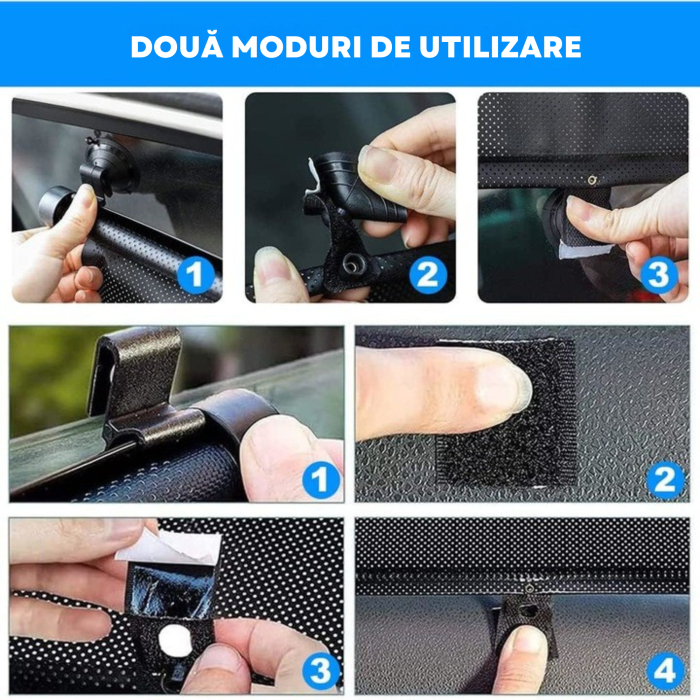 DOUĂ MODURI DE UTILIZARE

1

2

3

1

2

3

4