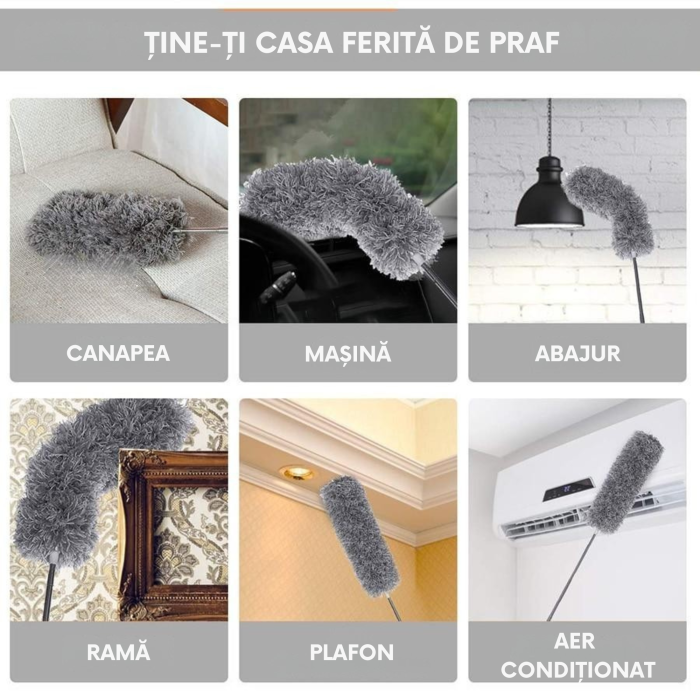 ȚINE-ȚI CASA FERITĂ DE PRAF

CANAPEA

MAȘINĂ

ABAJUR

RAMĂ

PLAFON

AER CONDIȚIONAT