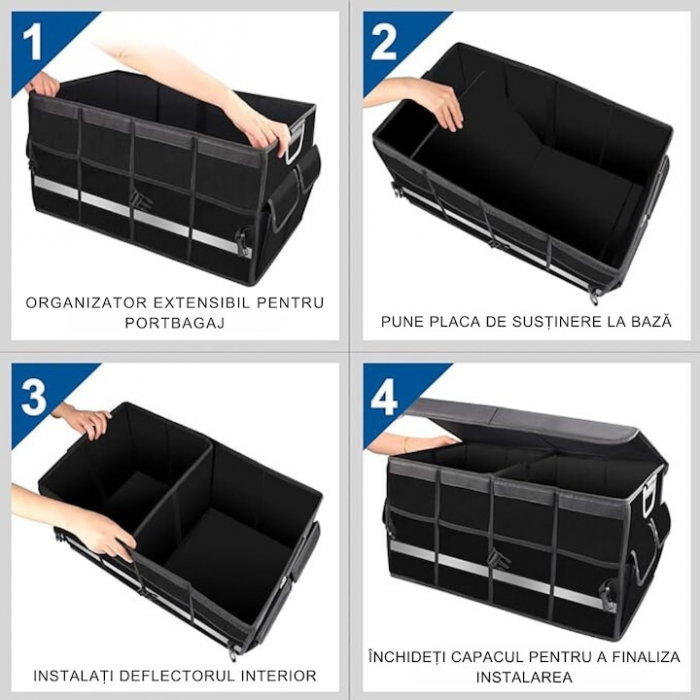 1

ORGANIZATOR EXTENSIBIL PENTRU PORTBAGAJ

2

PUNE PLACA DE SUSȚINERE LA BAZĂ

3

INSTALAȚI DEFLECTORUL INTERIOR

4

ÎNCHIDEȚI CAPACUL PENTRU A FINALIZA INSTALAREA