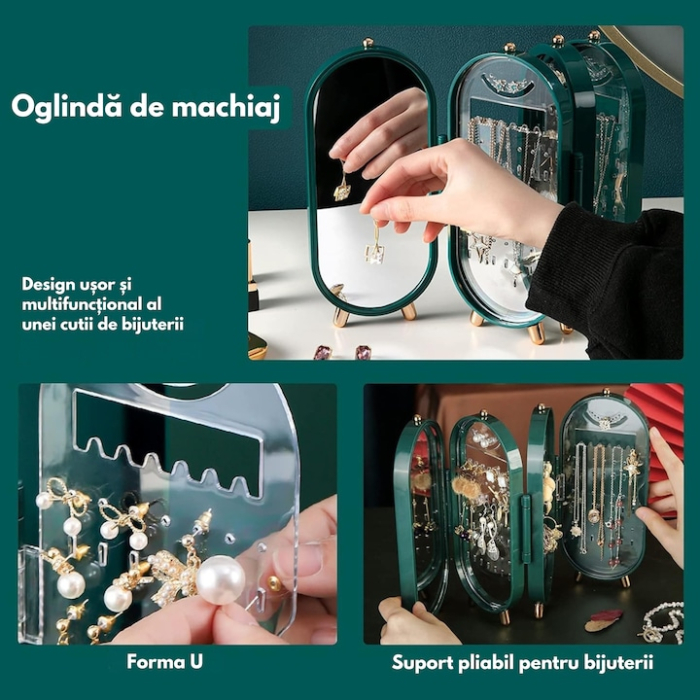 Oglindă de machiaj

Design ușor și multifuncțional al unei cutii de bijuterii

Forma U

Suport pliabil pentru bijuterii