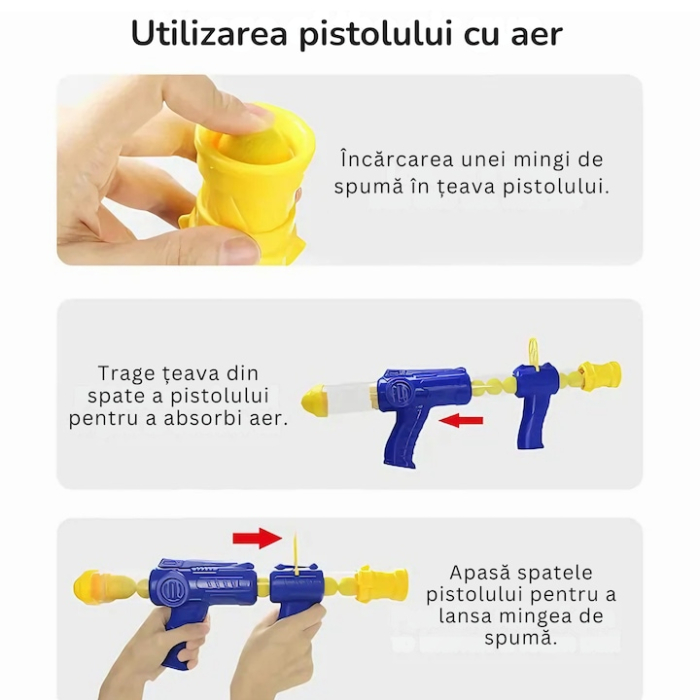 Utilizarea pistolului cu aer

Încărcarea unei mingi de spumă în țeava pistolului.

Trage țeava din spate a pistolului pentru a absorbi aer.

Apasă spatele pistolului pentru a lansa mingea de spumă.