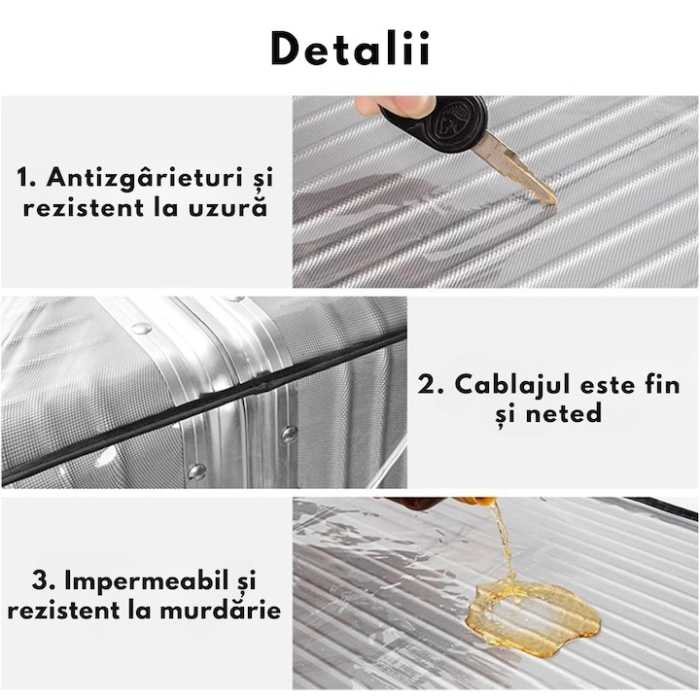 Detalii

1. Antizgârieturi și rezistent la uzură

2. Cablajul este fin și neted

3. Impermeabil și rezistent la murdărie