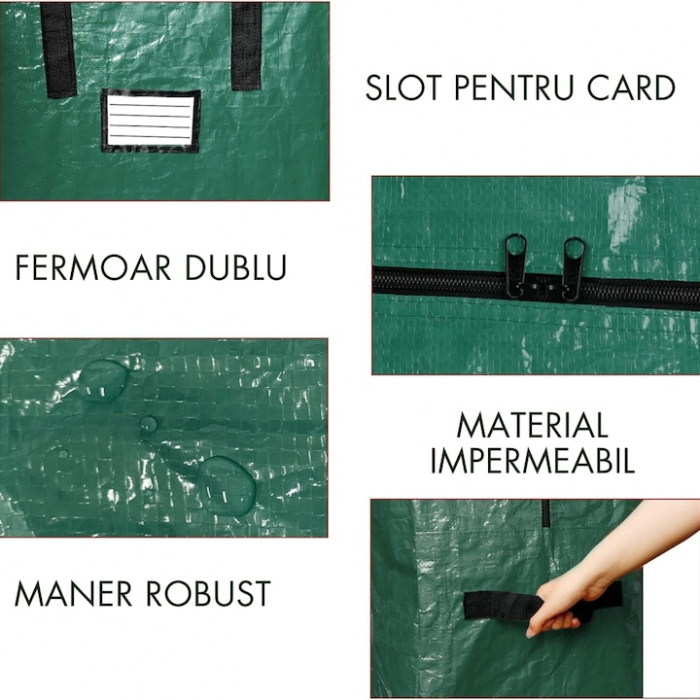 SLOT PENTRU CARD

FERMOAR DUBLU

MATERIAL IMPERMEABIL

MANER ROBUST