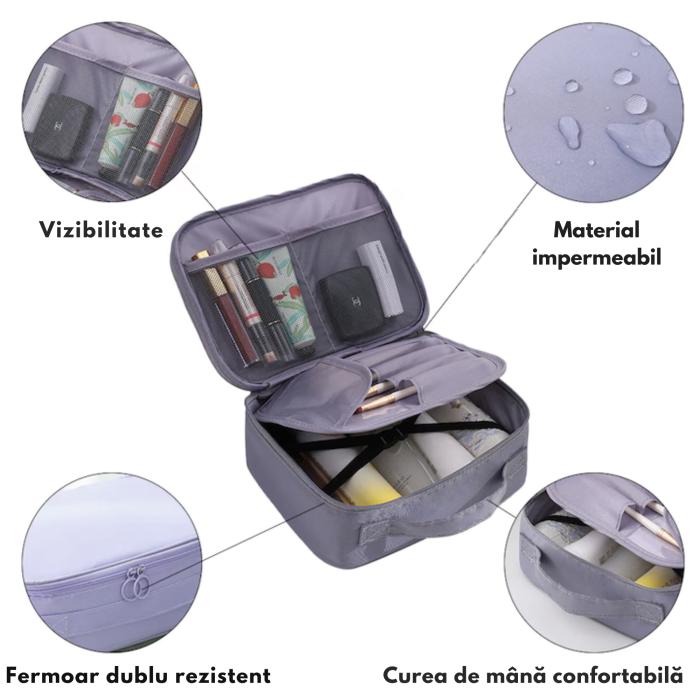 Vizibilitate

Material impermeabil

Fermoar dublu rezistent

Curea de mână confortabilă