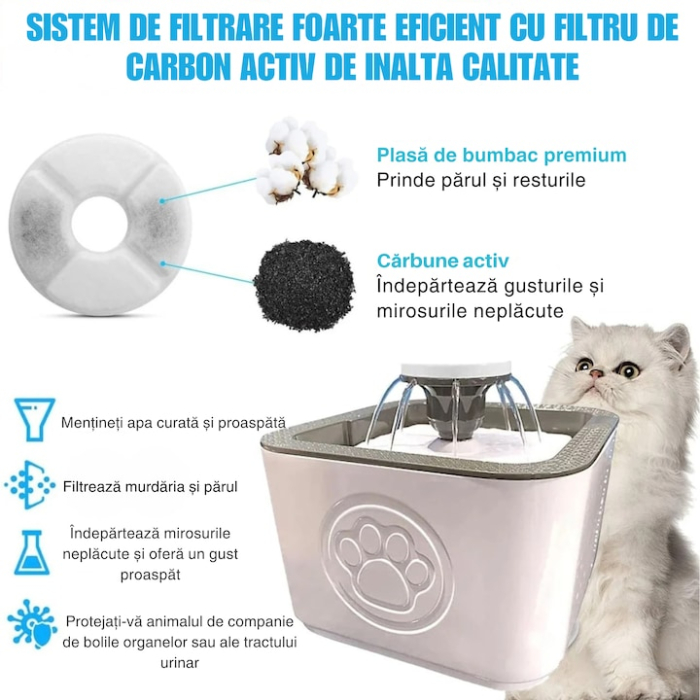 SISTEM DE FILTRARE FOARTE EFICIENT CU FILTRU DE CARBON ACTIV DE INALTA CALITATE

Plasă de bumbac premium
Prinde părul și resturile

Cărbune activ
Îndepărtează gusturile și mirosurile neplăcute

Mențineți apa curată și proaspătă

Filtrează murdăria și părul

Îndepărtează mirosurile neplăcute și oferă un gust proaspăt

Protejați-vă animalul de companie de bolile organelor sau ale tractului urinar