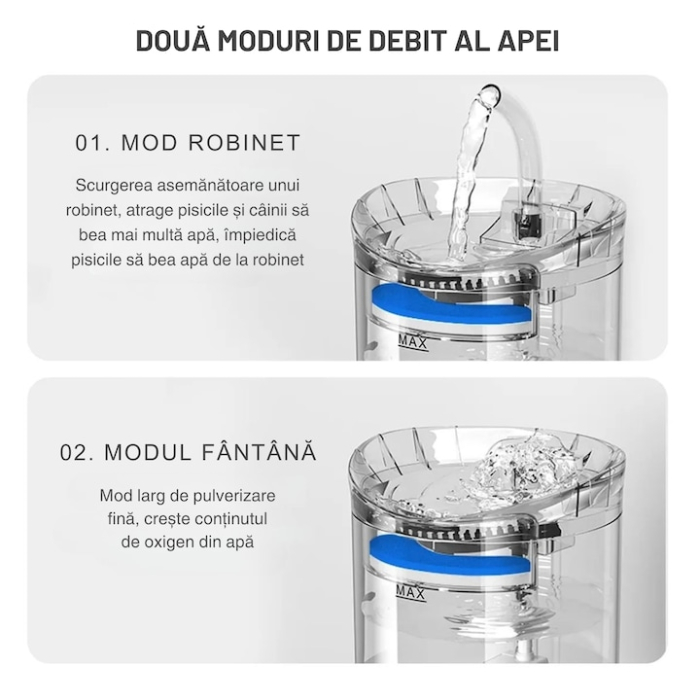 DOUĂ MODURI DE DEBIT AL APEI

01. MOD ROBINET

Scurgerea asemănătoare unui robinet, atrage pisicile și câinii să bea mai multă apă, împiedică pisicile să bea apă de la robinet

MAX

02. MODUL FÂNTÂNĂ

Mod larg de pulverizare fină, crește conținutul de oxigen din apă

MAX