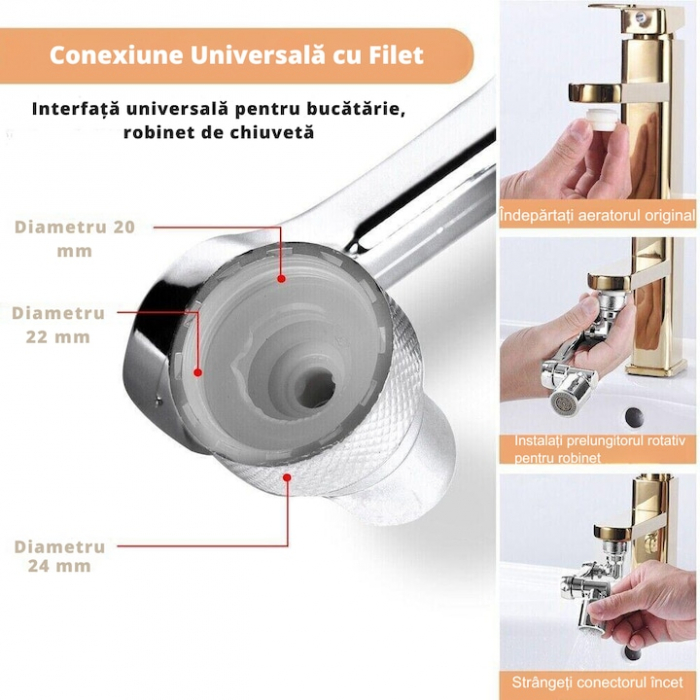 Conexiune Universală cu Filet

Interfață universală pentru bucătărie, robinet de chiuvetă

Diametru 20 mm

Diametru 22 mm

Diametru 24 mm

Îndepărtați aeratorul original

Instalați prelungitorul rotativ pentru robinet

Strângeți conectorul încet