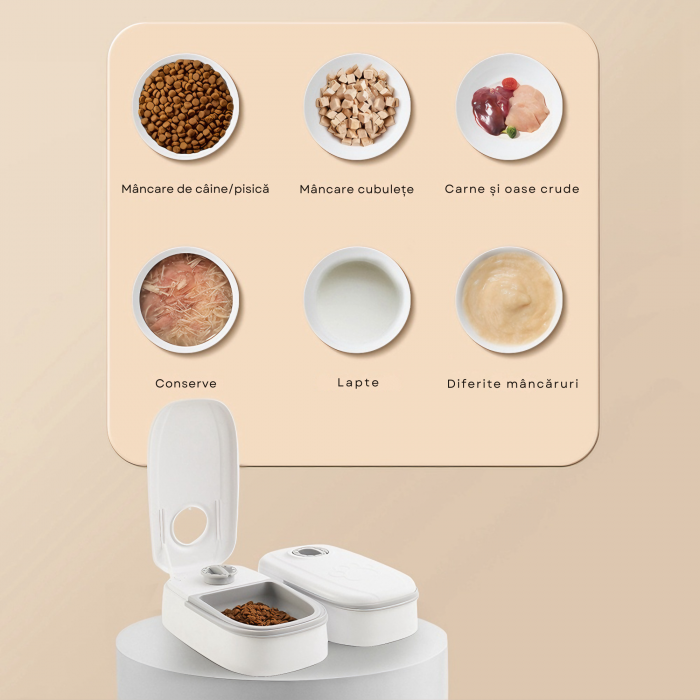 Mâncare de câine/pisică

Mâncare cubulețe

Carne și oase crude

Conserve

Lapte

Diferite mâncăruri