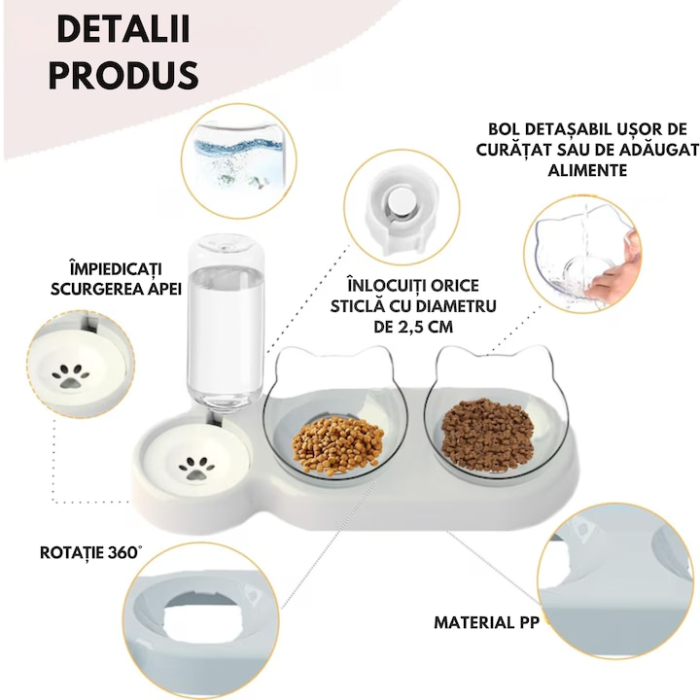 DETALII PRODUS

BOL DETAȘABIL UȘOR DE CURĂȚAT SAU DE ADĂUGAT ALIMENTE

ÎMPIEDICAȚI SCURGEREA APEI

ÎNLOCUIȚI ORICE STICLĂ CU DIAMETRU DE 2,5 CM

ROTAȚIE 360°

MATERIAL PP