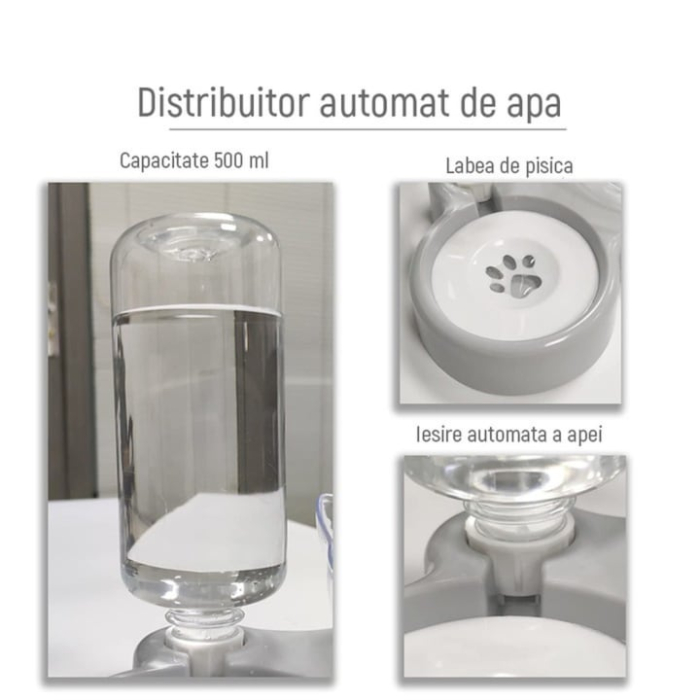 Distribuitor automat de apa

Capacitate 500 ml

Labea de pisica

Iesire automata a apei