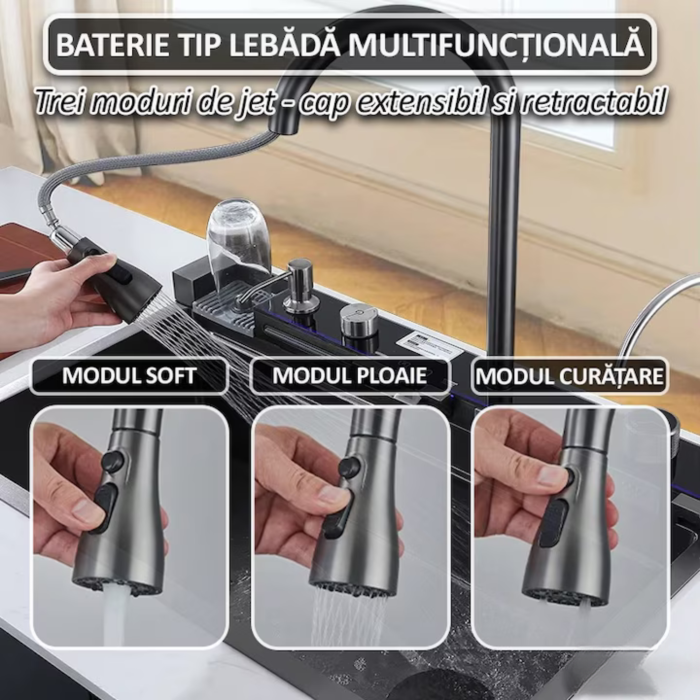 BATERIE TIP LEBĂDĂ MULTIFUNCȚIONALĂ

Trei moduri de jet - cap extensibil si retractabil

MODUL SOFT

MODUL PLOAIE

MODUL CURĂȚARE