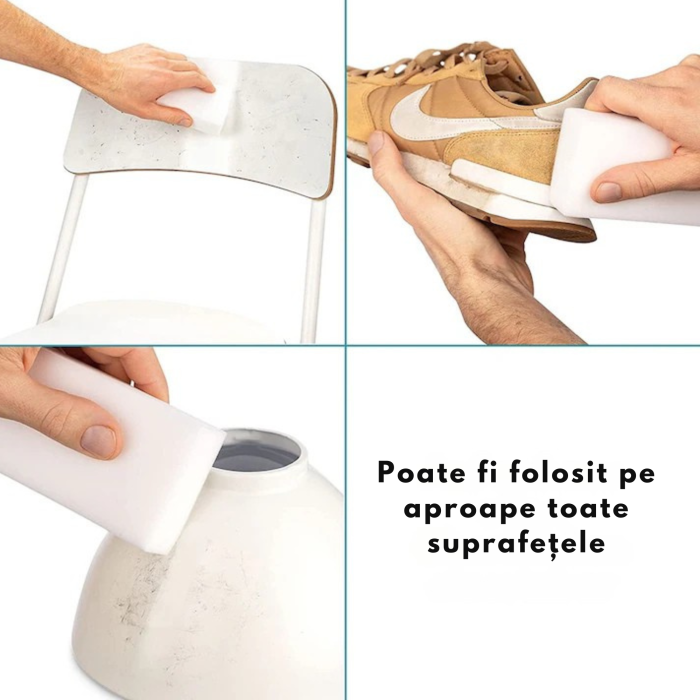 Poate fi folosit pe aproape toate suprafețele