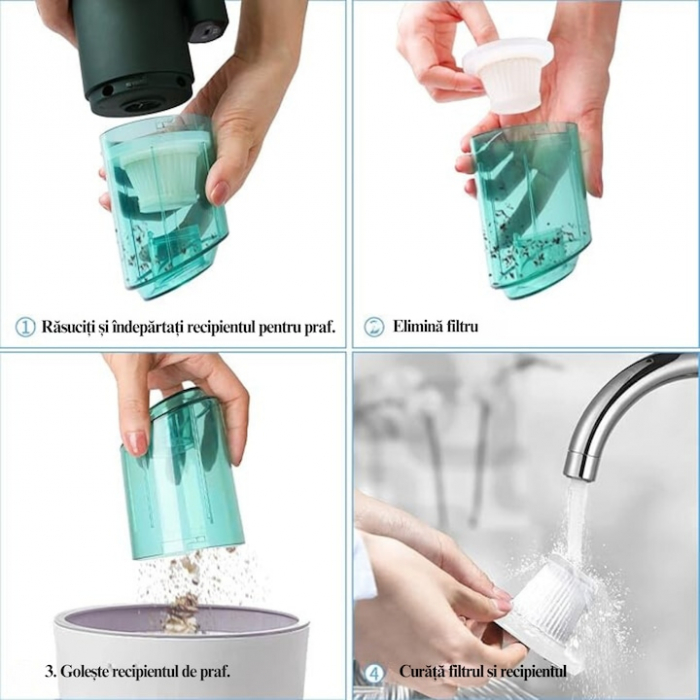 ① Răsuciți și îndepărtați recipientul pentru praf.

② Elimină filtru

3. Golește recipientul de praf.

④ Curăță filtrul și recipientul