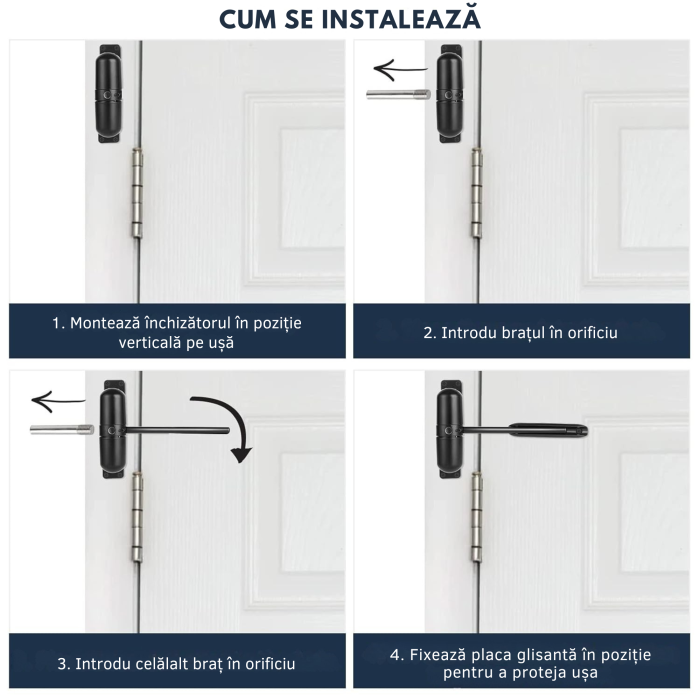 CUM SE INSTALEAZĂ

1. Montează închizătorul în poziție verticală pe ușă

2. Introdu brațul în orificiu

3. Introdu celălalt braț în orificiu

4. Fixează placa glisantă în poziție pentru a proteja ușa