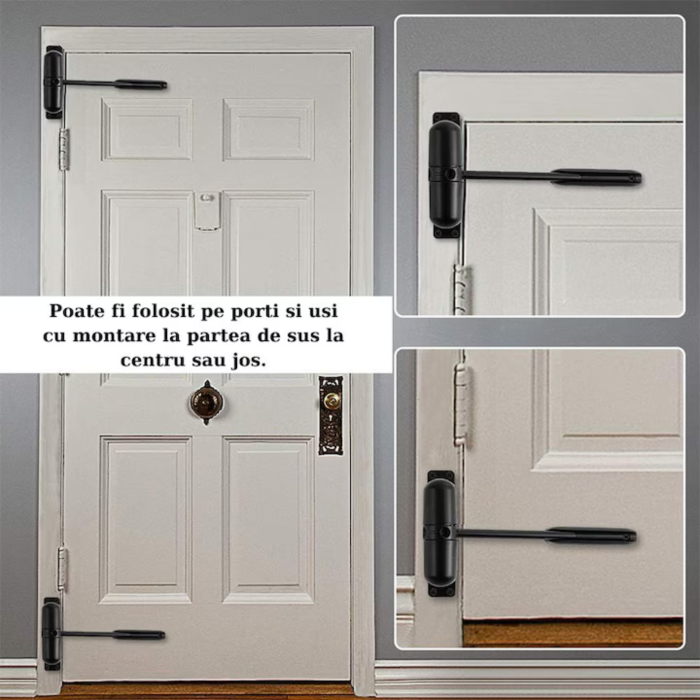 Poate fi folosit pe porti si usi cu montare la partea de sus la centru sau jos.