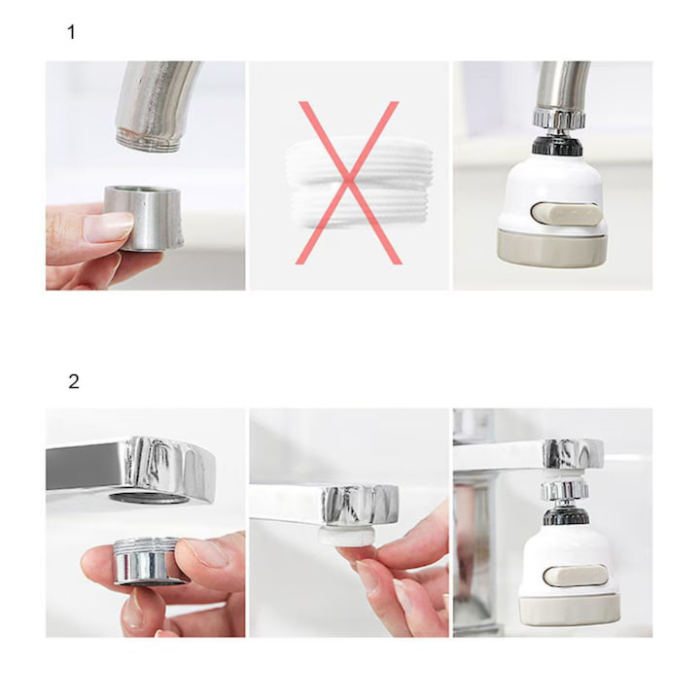 1

2