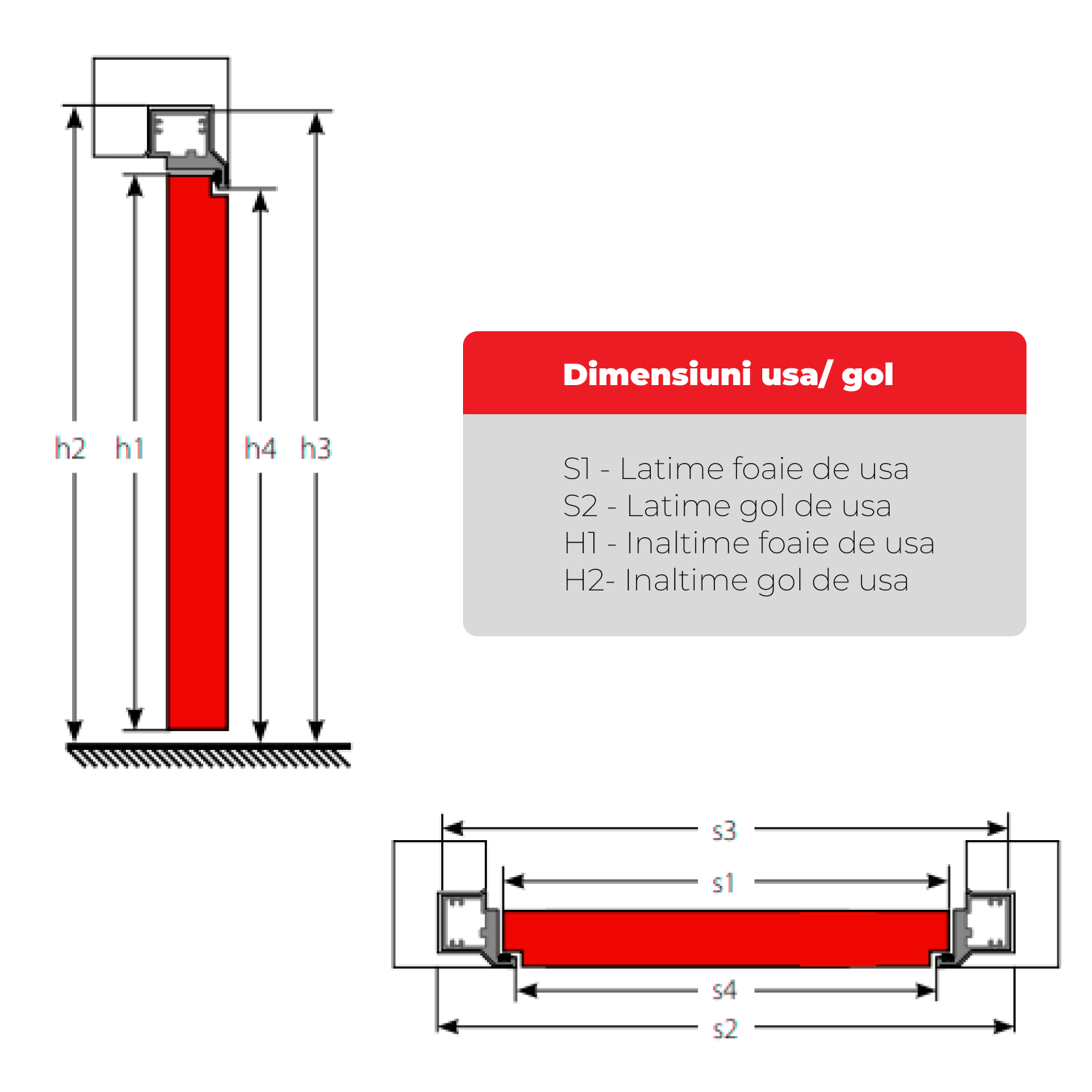 h2 h1 h4 h3

Dimensiuni usa/ gol

S1 - Latime foaie de usa
S2 - Latime gol de usa
H1 - Inaltime foaie de usa
H2- Inaltime gol de usa

s3
s1
s4
s2