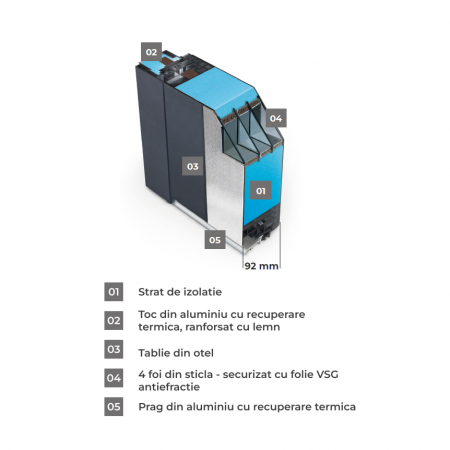 02

04

03

01

05

92 mm

01 Strat de izolatie

02 Toc din aluminiu cu recuperare termica, ranforsat cu lemn

03 Tablie din otel

04 4 foi din sticla - securizat cu folie VSG antiefractie

05 Prag din aluminiu cu recuperare termica