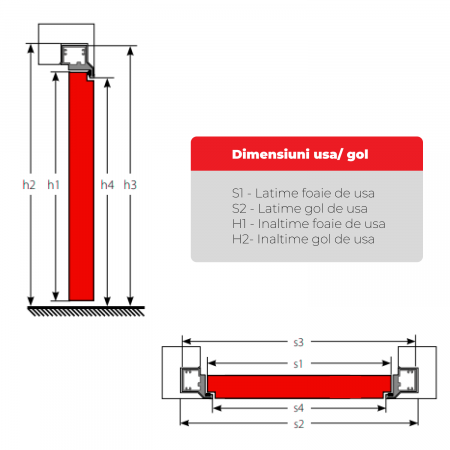 h2 h1 h4 h3

Dimensiuni usa/ gol

S1 - Latime foaie de usa
S2 - Latime gol de usa
H1 - Inaltime foaie de usa
H2- Inaltime gol de usa

s3
s1
s4
s2