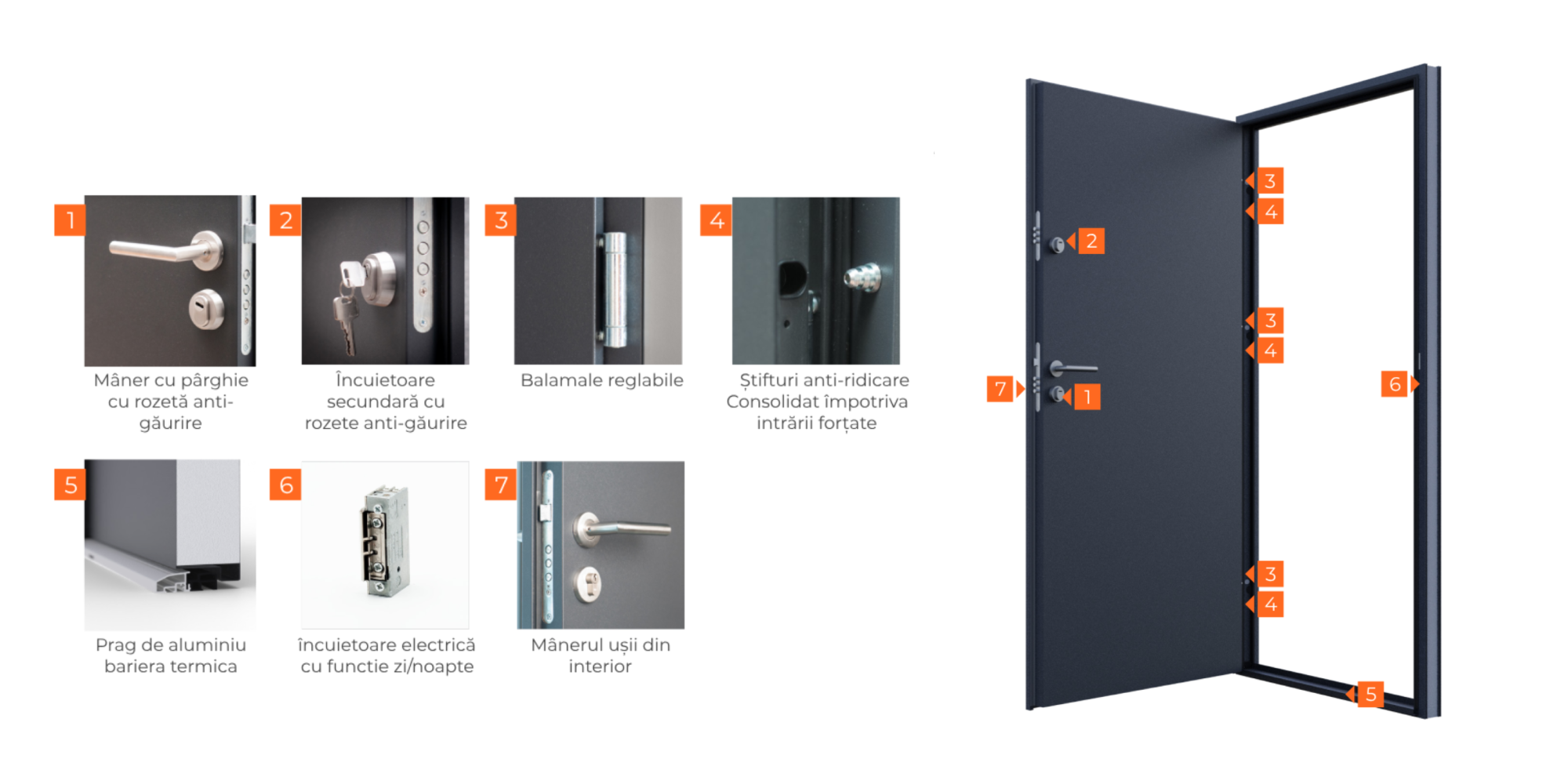 1
Mâner cu pârghie cu rozetă anti-găurire

2
Încuietoare secundară cu rozete anti-găurire

3
Balamale reglabile

4
Știfturi anti-ridicare Consolidat împotriva intrării forțate

5
Prag de aluminiu bariera termica

6
încuietoare electrică cu functie zi/noapte

7
Mânerul ușii din interior

3
4
2
3
4
7
1
6
3
4
5