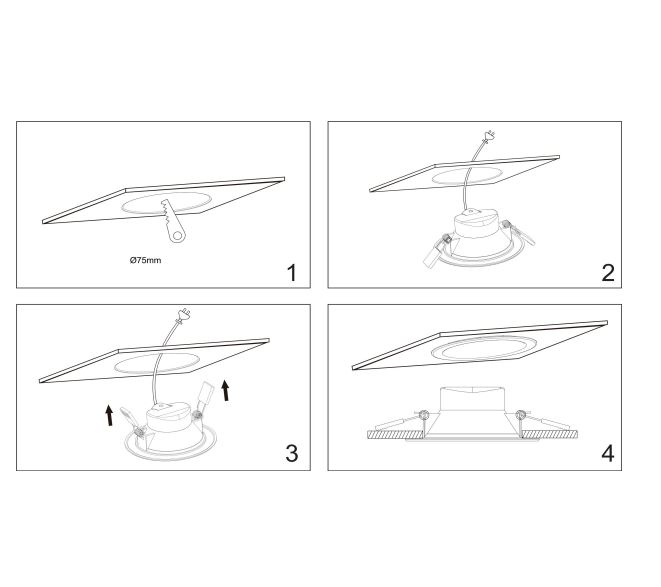 Ø75mm

1

2

3

4