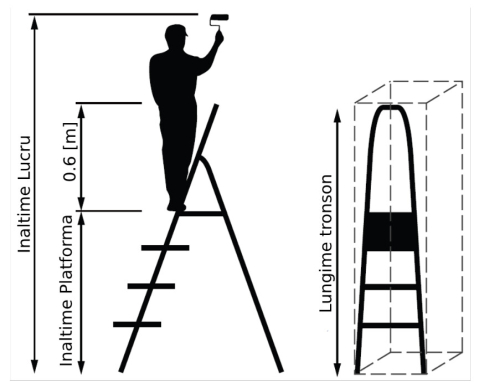 Inaltime Lucru
0.6 [m]
Inaltime Platforma
Lungime tronson