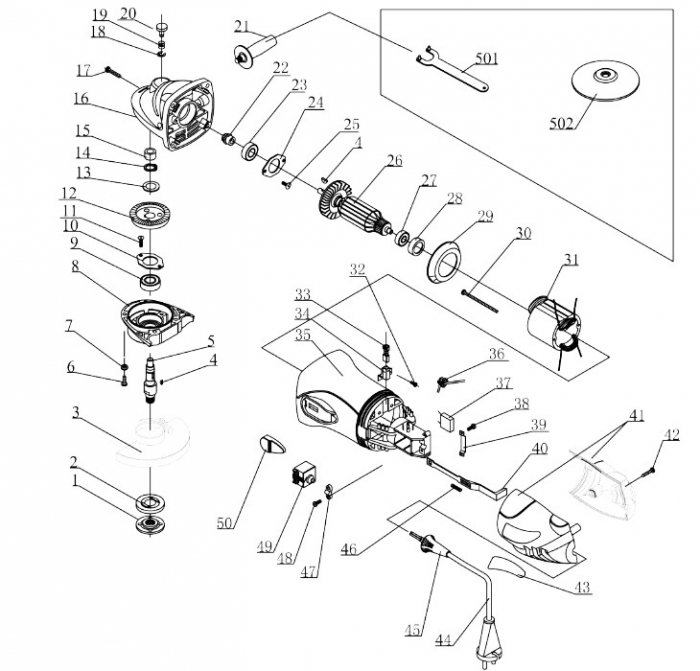 19 20
18
17
16
15
14
13
12
11
10
9
8
7
6
5
4
3
2
1
21
22
23
24
25
4
26
27
28
29
30
31
501
502
32
33
34
35
36
37
38
39
40
41
42
50
49
48
47
46
45
44
43