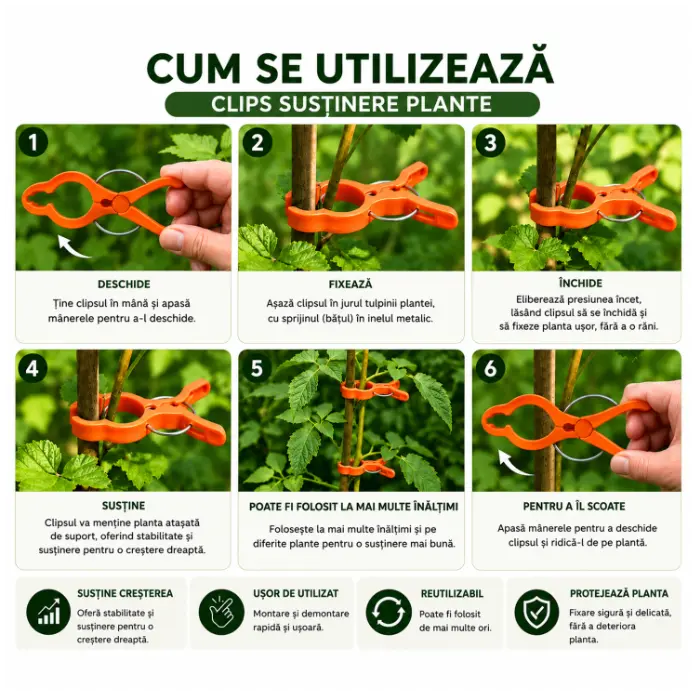 CUM SE UTILIZEAZĂ

CLIPS SUSȚINERE PLANTE

1

DESCHIDE

Ține clipsul în mână și apasă mânerele pentru a-l deschide.

2

FIXEAZĂ

Așază clipsul în jurul tulpinii plantei, cu sprijinul (bățul) în inelul metalic.

3

ÎNCHIDE

Eliberează presiunea încet, lăsând clipsul să se închidă și să fixeze planta ușor, fără a o răni.

4

SUSȚINE

Clipsul va menține planta atașată de suport, oferind stabilitate și susținere pentru o creștere dreaptă.

5

POATE FI FOLOSIT LA MAI MULTE ÎNĂLȚIMI

Folosește la mai multe înălțimi și pe diferite plante pentru o susținere mai bună.

6

PENTRU A ÎL SCOATE

Apasă mânerele pentru a deschide clipsul și ridică-l de pe plantă.

SUSȚINE CREȘTEREA

Oferă stabilitate și susținere pentru o creștere dreaptă.

UȘOR DE UTILIZAT

Montare și demontare rapidă și ușoară.

REUTILIZABIL

Poate fi folosit de mai multe ori.

PROTEJEAZĂ PLANTA

Fixare sigură și delicată, fără a deteriora planta.