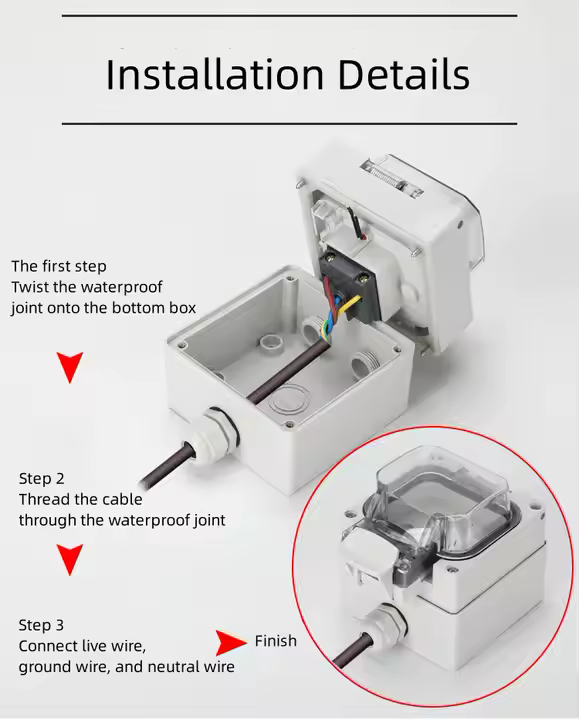 Installation Details

The first step
Twist the waterproof joint onto the bottom box

Step 2
Thread the cable through the waterproof joint

Step 3
Connect live wire, ground wire, and neutral wire

Finish