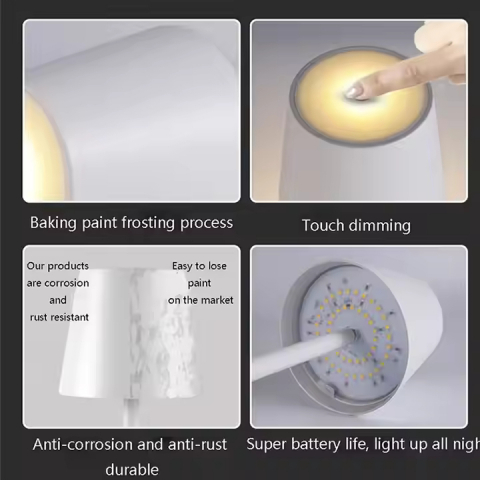 Baking paint frosting process

Touch dimming

Our products are corrosion and rust resistant

Easy to lose paint on the market

Anti-corrosion and anti-rust durable

Super battery life, light up all nigh