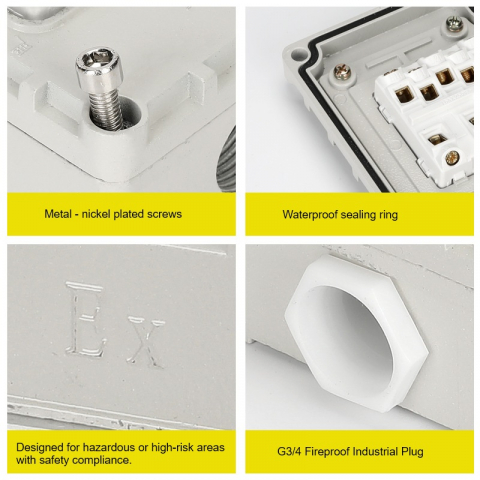 Metal - nickel plated screws

Waterproof sealing ring

Ex

Designed for hazardous or high-risk areas with safety compliance.

G3/4 Fireproof Industrial Plug