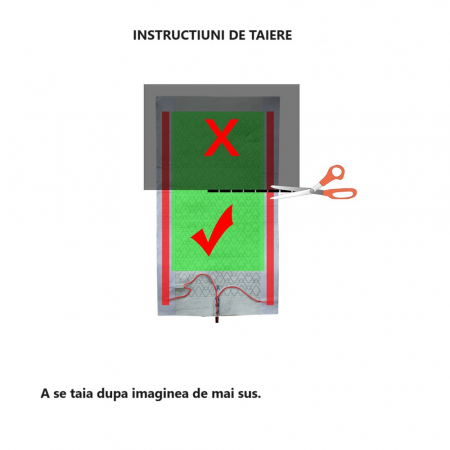 INSTRUCTIUNI DE TAIERE

X

A se taia dupa imaginea de mai sus.