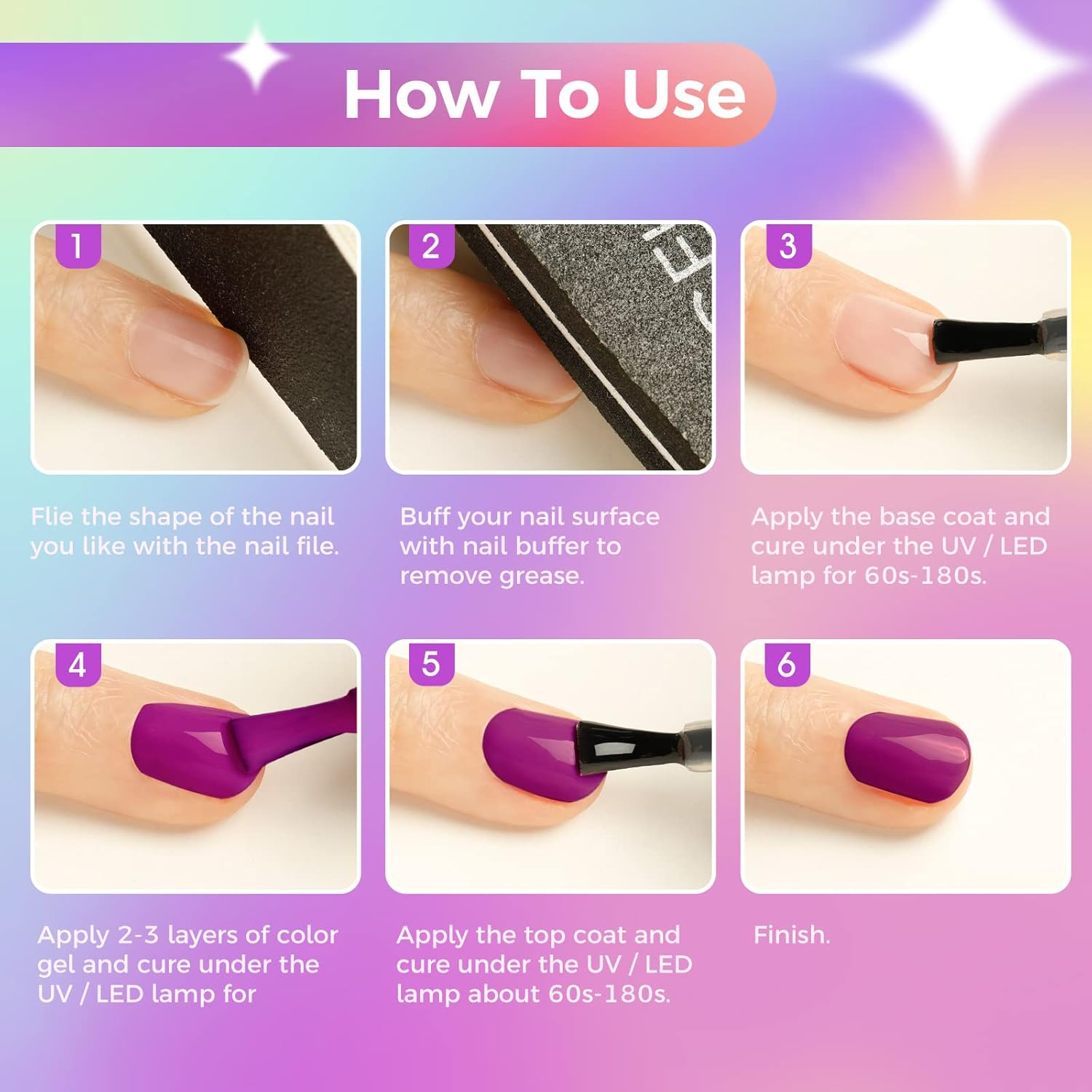 How To Use

1

Flie the shape of the nail you like with the nail file.

2

Buff your nail surface with nail buffer to remove grease.

3

Apply the base coat and cure under the UV / LED lamp for 60s-180s.

4

Apply 2-3 layers of color gel and cure under the UV / LED lamp for

5

Apply the top coat and cure under the UV / LED lamp about 60s-180s.

6

Finish.