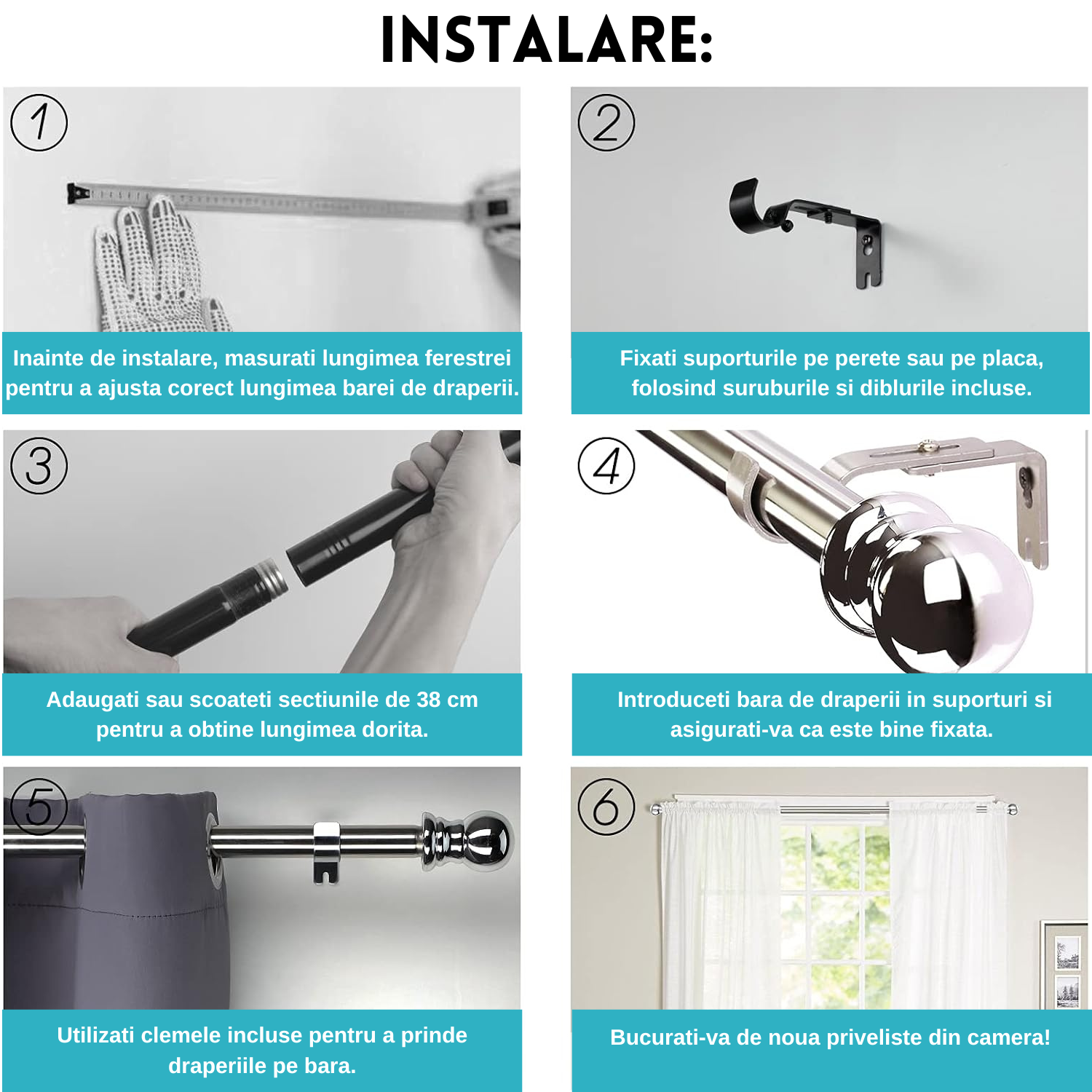 INSTALARE:

1

Inainte de instalare, masurati lungimea ferestrei pentru a ajusta corect lungimea barei de draperii.

2

Fixati suporturile pe perete sau pe placa, folosind suruburile si diblurile incluse.

3

Adaugati sau scoateti sectiunile de 38 cm pentru a obtine lungimea dorita.

4

Introduceti bara de draperii in suporturi si asigurati-va ca este bine fixata.

5

Utilizati clemele incluse pentru a prinde draperiile pe bara.

6

Bucurati-va de noua priveliste din camera!