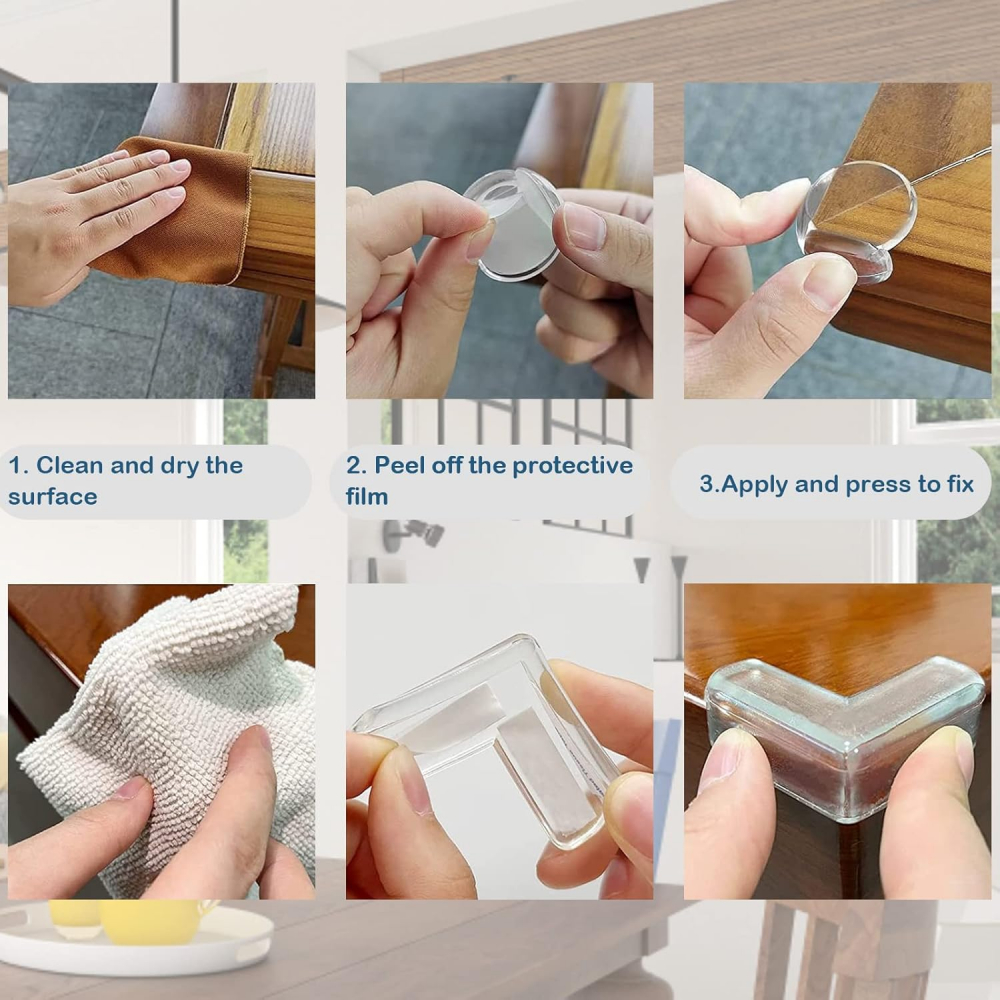 1. Clean and dry the surface

2. Peel off the protective film

3.Apply and press to fix